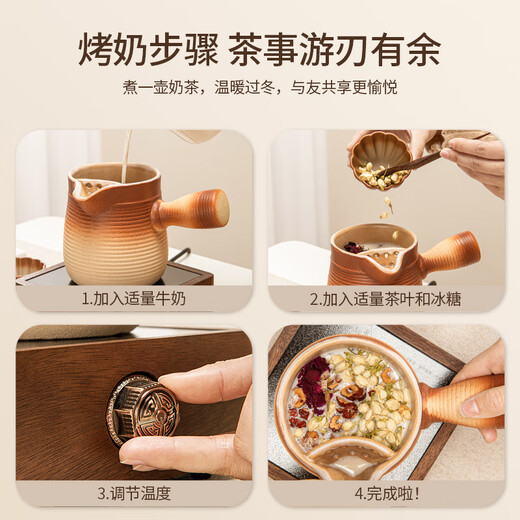 烤奶步骤 茶事游刃有余

煮一壶奶茶，温暖过冬，与友共享更愉悦

1.加入适量牛奶

2.加入适量茶叶和冰糖

3.调节温度

4.完成啦!