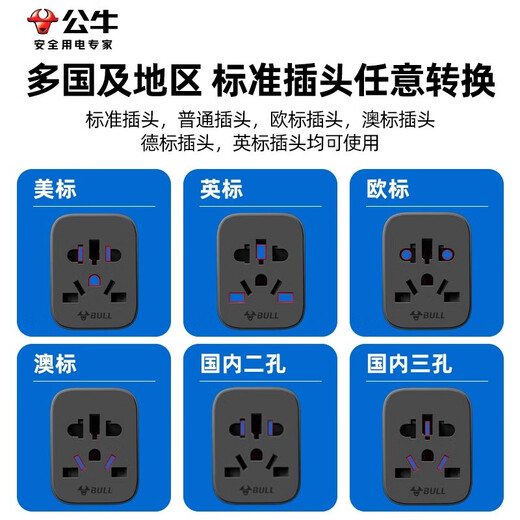 公牛
安全用电专家

多国及地区 标准插头任意转换

标准插头，普通插头，欧标插头，澳标插头
德标插头，英标插头均可使用

美标

BULL

英标

BULL

欧标

BULL

澳标

BULL

国内二孔

BULL

国内三孔

BULL