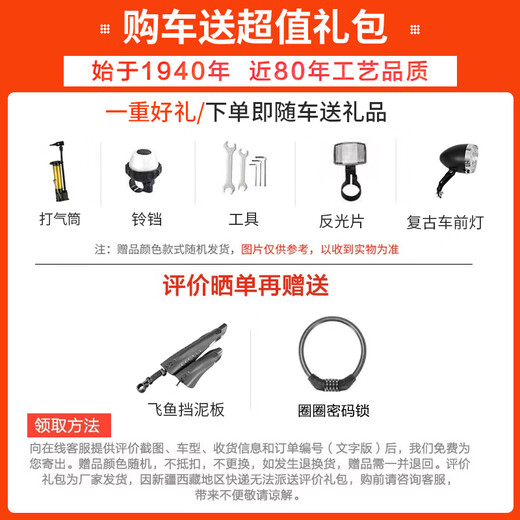 购车送超值礼包

始于1940年 近80年工艺品质

一重好礼/下单即随车送礼品

打气筒

铃铛

工具

反光片

复古车前灯

注：赠品颜色款式随机发货，图片仅供参考，以收到实物为准

评价晒单再赠送

飞鱼挡泥板

圈圈密码锁

领取方法

向在线客服提供评价截图、车型、收货信息和订单编号（文字版）后，我们免费为您寄出。赠品颜色随机，不抵扣，不更换，如发生退换货，赠品需一并退回。评价礼包为厂家发货，因新疆西藏地区快递无法派送评价礼包，购前请咨询客服，带来不便敬请谅解。