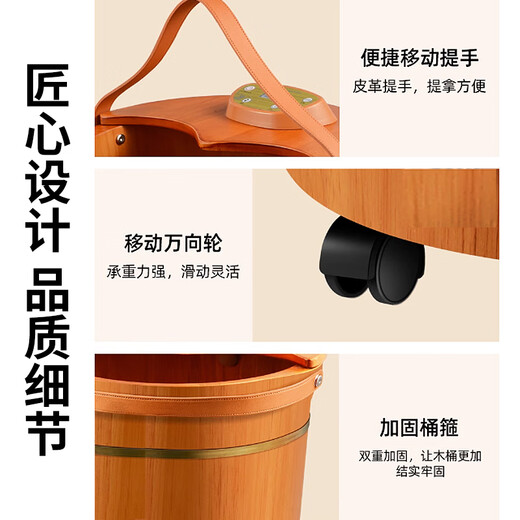 匠心设计 品质细节

便捷移动提手
皮革提手，提拿方便

移动万向轮
承重力强，滑动灵活

加固桶箍
双重加固，让木桶更加结实牢固