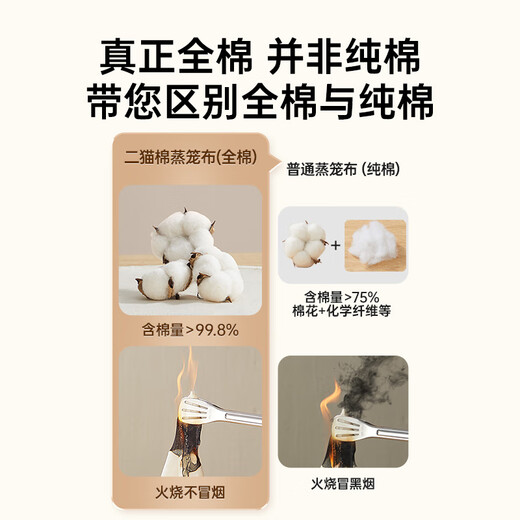 真正全棉 并非纯棉
带您区别全棉与纯棉

二猫棉蒸笼布(全棉)

含棉量>99.8%

火烧不冒烟

普通蒸笼布 (纯棉)

+

含棉量>75%
棉花+化学纤维等

火烧冒黑烟