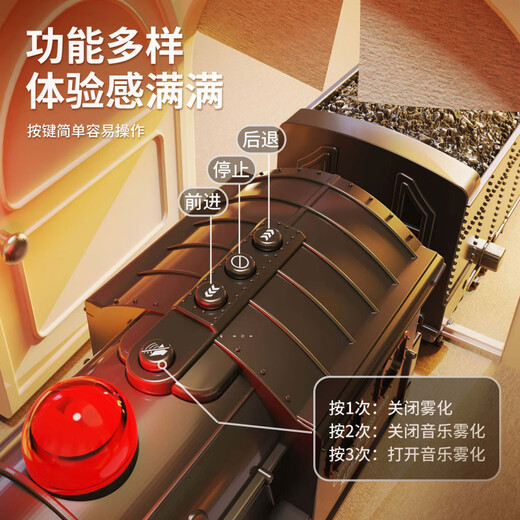 功能多样
体验感满满

按键简单容易操作

后退

停止

前进

按1次：关闭雾化
按2次：关闭音乐雾化
按3次：打开音乐雾化