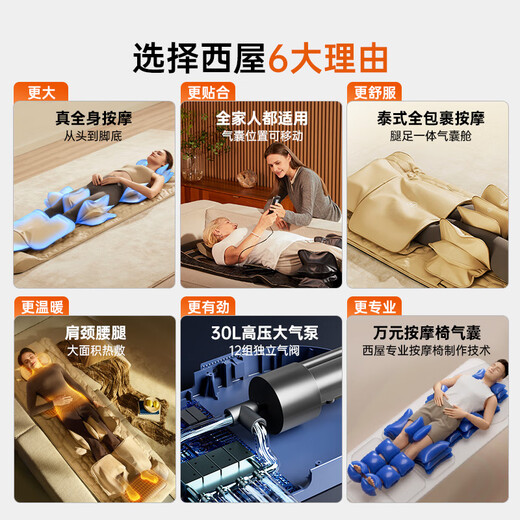 选择西屋6大理由

更大
真全身按摩
从头到脚底

更贴合
全家人都适用
气囊位置可移动

更舒服
泰式全包裹按摩
腿足一体气囊舱

更温暖
肩颈腰腿
大面积热敷

更有劲
30L高压大气泵
12组独立气阀

更专业
万元按摩椅气囊
西屋专业按摩椅制作技术