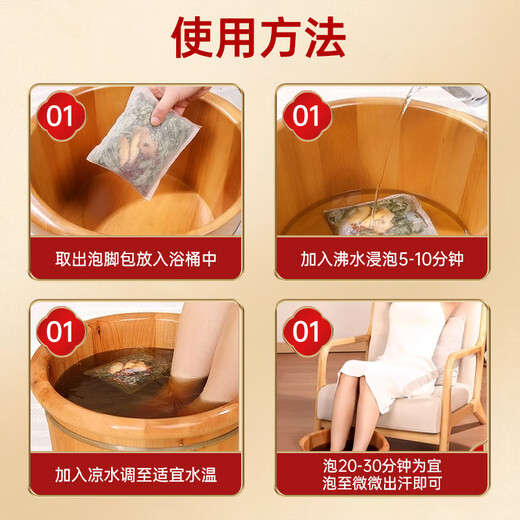 使用方法

01
取出泡脚包放入浴桶中

01
加入沸水浸泡5-10分钟

01
加入凉水调至适宜水温

01
泡20-30分钟为宜
泡至微微出汗即可