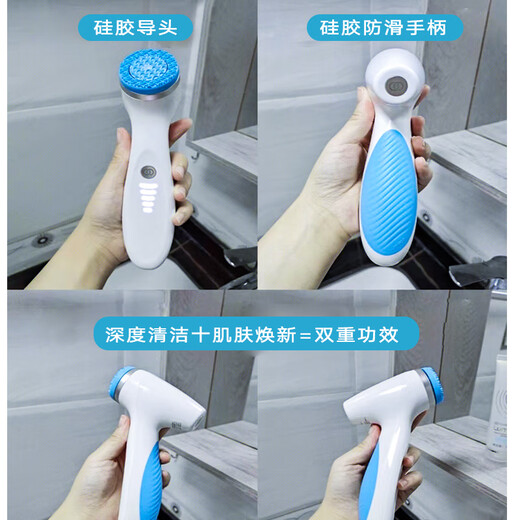 硅胶导头

硅胶防滑手柄

深度清洁十肌肤焕新=双重功效