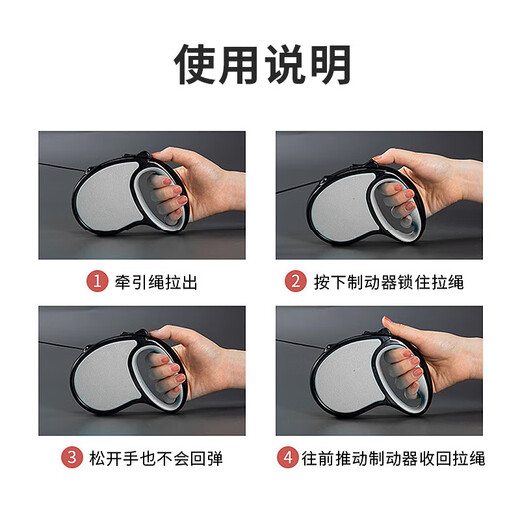 使用说明

1 牵引绳拉出

2 按下制动器锁住拉绳

3 松开手也不会回弹

4 往前推动制动器收回拉绳