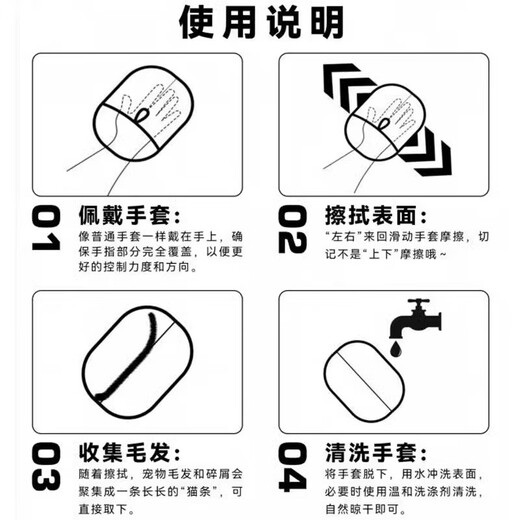 使用说明

01

佩戴手套:

像普通手套一样戴在手上，确保手指部分完全覆盖，以便更好的控制力度和方向。

02

擦拭表面:

“左右”来回滑动手套摩擦，切记不是“上下”摩擦哦~

03

收集毛发:

随着擦拭，宠物毛发和碎屑会聚集成一条长长的“猫条”，可直接取下。

04

清洗手套:

将手套脱下，用水冲洗表面，必要时使用温和洗涤剂清洗，自然晾干即可。