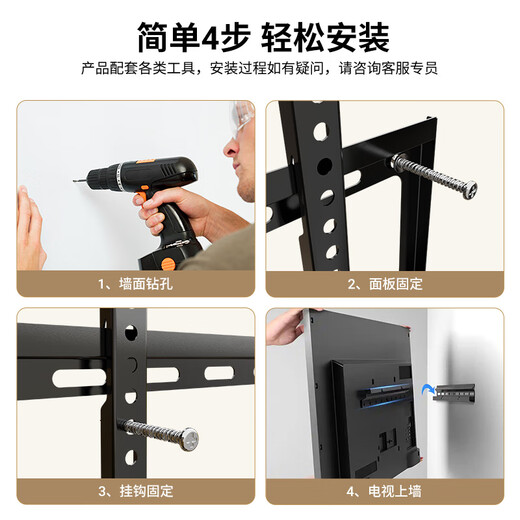 简单4步 轻松安装

产品配套各类工具，安装过程如有疑问，请咨询客服专员

1、墙面钻孔

2、面板固定

3、挂钩固定

4、电视上墙