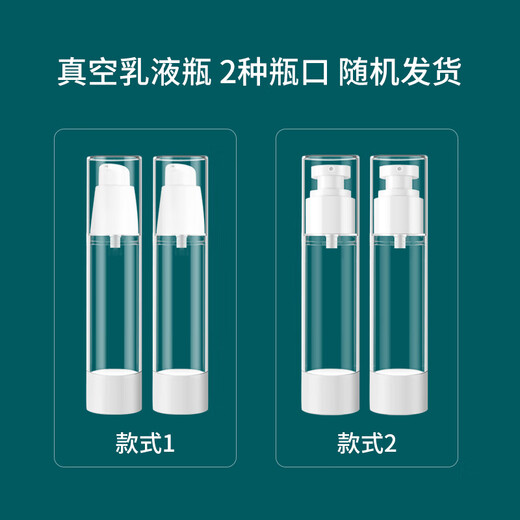 真空乳液瓶 2种瓶口 随机发货

款式1

款式2