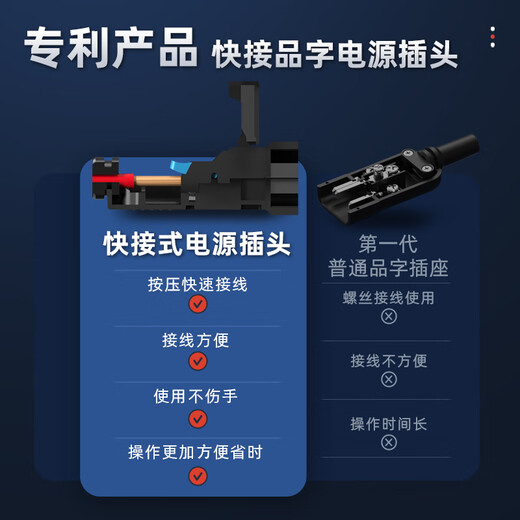 专利产品 快接品字电源插头

快接式电源插头

按压快速接线

接线方便

使用不伤手

操作更加方便省时

第一代
普通品字插座

螺丝接线使用

接线不方便

操作时间长