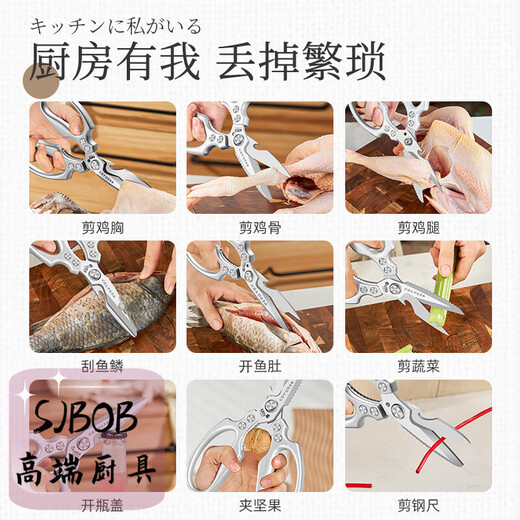 キッチンに私がいる
厨房有我 丢掉繁琐

剪鸡胸
剪鸡骨
剪鸡腿
刮鱼鳞
开鱼肚
剪蔬菜

SJBOB
高端厨具

开瓶盖
夹坚果
剪钢尺