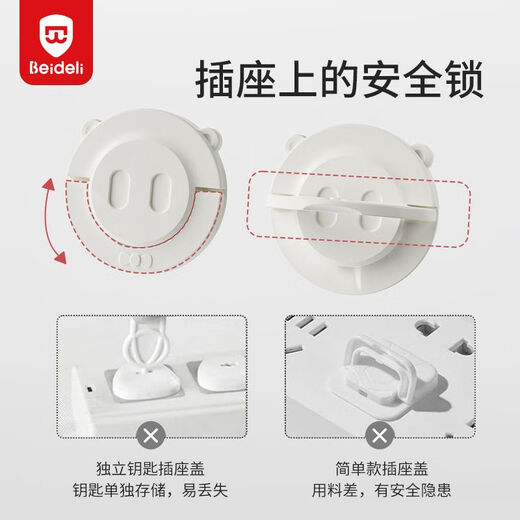 Beideli

插座上的安全锁

独立钥匙插座盖
钥匙单独存储，易丢失

简单款插座盖
用料差，有安全隐患