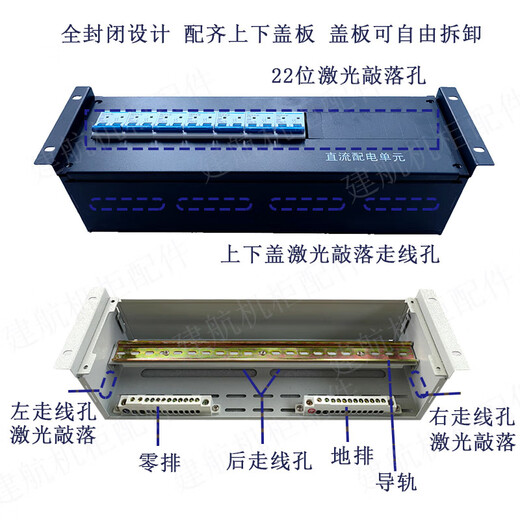 全封闭设计 配齐上下盖板 盖板可自由拆卸

22位激光敲落孔

直流配电单元

上下盖激光敲落走线孔

左走线孔
激光敲落

零排

后走线孔

地排

导轨

右走线孔
激光敲落

建航机柜配件