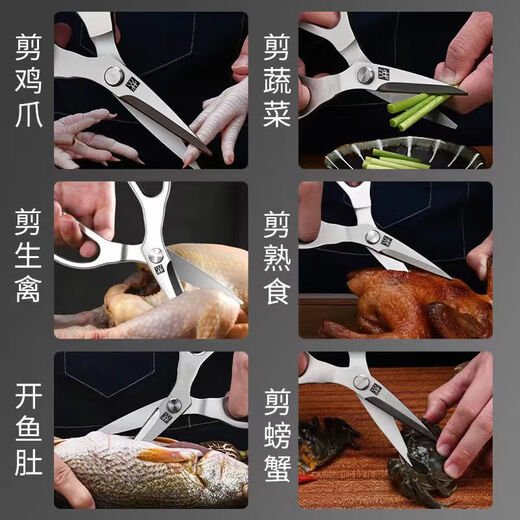 剪鸡爪

剪蔬菜

剪生禽

剪熟食

开鱼肚

剪螃蟹