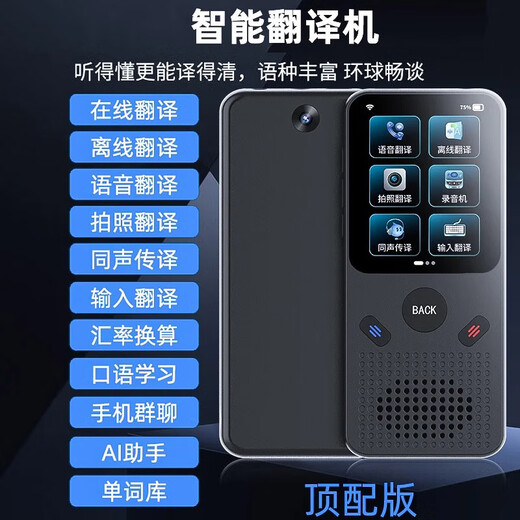 智能翻译机

听得懂更能译得清，语种丰富 环球畅谈

在线翻译

离线翻译

语音翻译

拍照翻译

同声传译

输入翻译

汇率换算

口语学习

手机群聊

AI助手

单词库

75%

语音翻译
离线翻译
拍照翻译
录音机
同声传译
输入翻译

BACK

顶配版