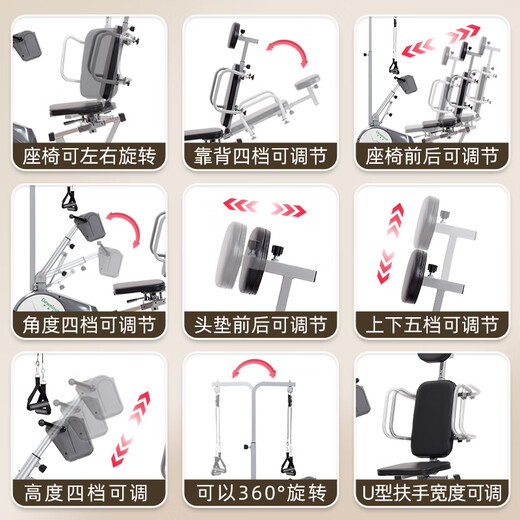 座椅可左右旋转

靠背四档可调节

座椅前后可调节

角度四档可调节

头垫前后可调节

上下五档可调节

高度四档可调

可以360°旋转

U型扶手宽度可调