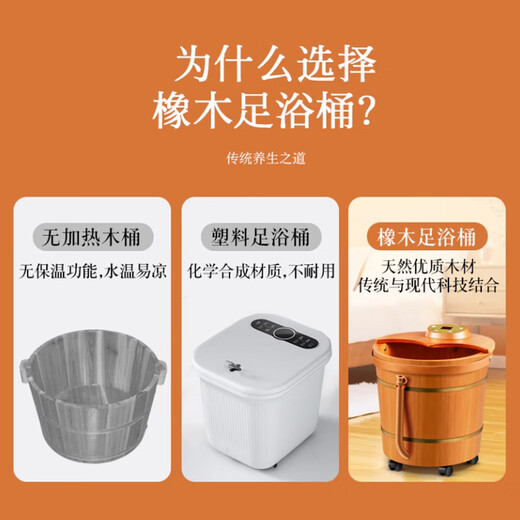 为什么选择
橡木足浴桶?

传统养生之道

无加热木桶
无保温功能,水温易凉

塑料足浴桶
化学合成材质,不耐用

橡木足浴桶
天然优质木材
传统与现代科技结合