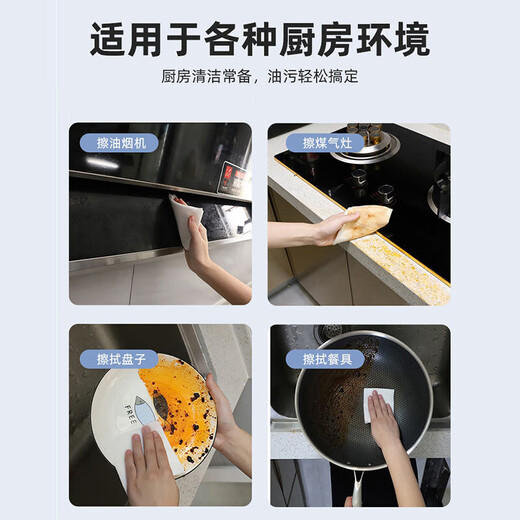 适用于各种厨房环境

厨房清洁常备，油污轻松搞定

擦油烟机

擦煤气灶

擦拭盘子

FREE

擦拭餐具