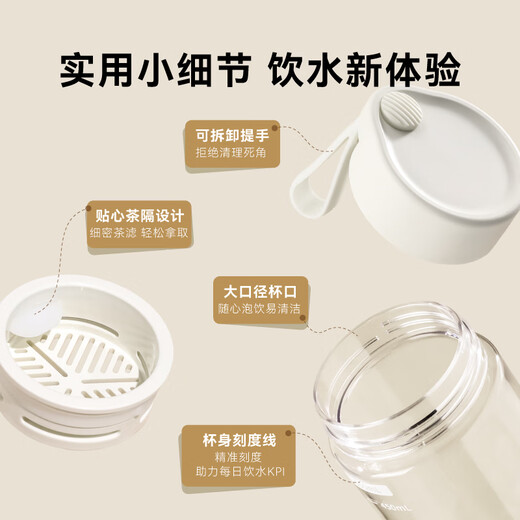 实用小细节 饮水新体验

可拆卸提手
拒绝清理死角

贴心茶隔设计
细密茶滤 轻松拿取

大口径杯口
随心泡饮易清洁

杯身刻度线
精准刻度
助力每日饮水KPI

450mL