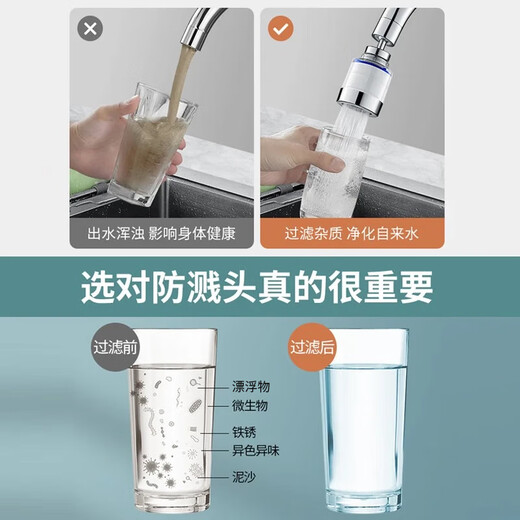 出水浑浊 影响身体健康

过滤杂质 净化自来水

选对防溅头真的很重要

过滤前

漂浮物
微生物
铁锈
异色异味
泥沙

过滤后