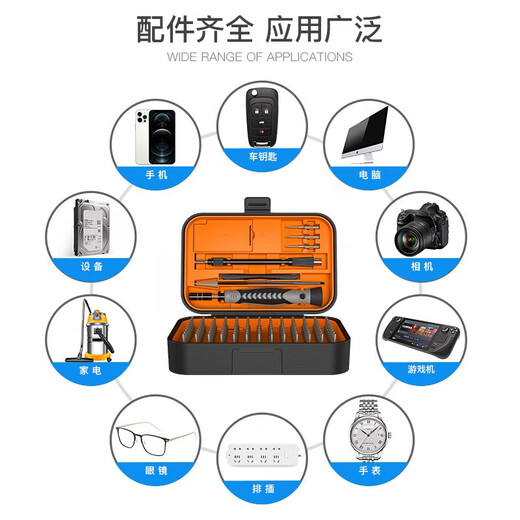 配件齐全 应用广泛
WIDE RANGE OF APPLICATIONS

手机

车钥匙

电脑

设备

相机

家电

游戏机

眼镜

排插

手表