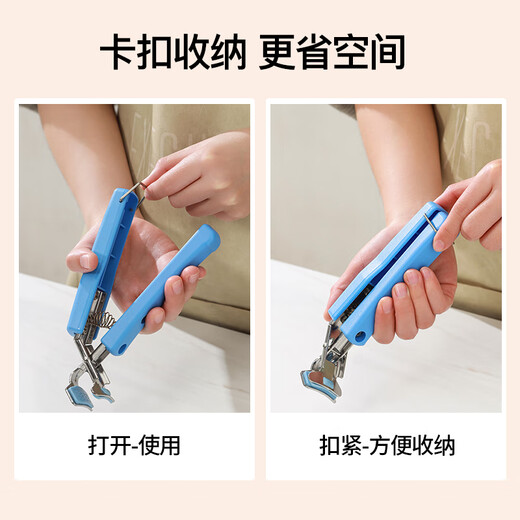 卡扣收纳 更省空间

打开-使用

扣紧-方便收纳