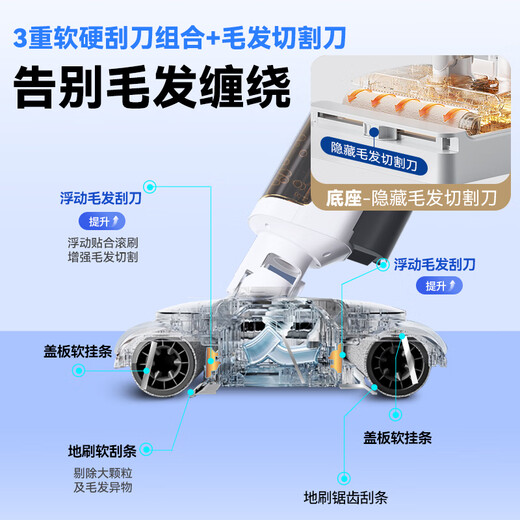 3重软硬刮刀组合+毛发切割刀

告别毛发缠绕

隐藏毛发切割刀

底座-隐藏毛发切割刀

浮动毛发刮刀

提升

浮动贴合滚刷
增强毛发切割

浮动毛发刮刀

提升

盖板软挂条

地刷软刮条

剔除大颗粒
及毛发异物

盖板软挂条

地刷锯齿刮条