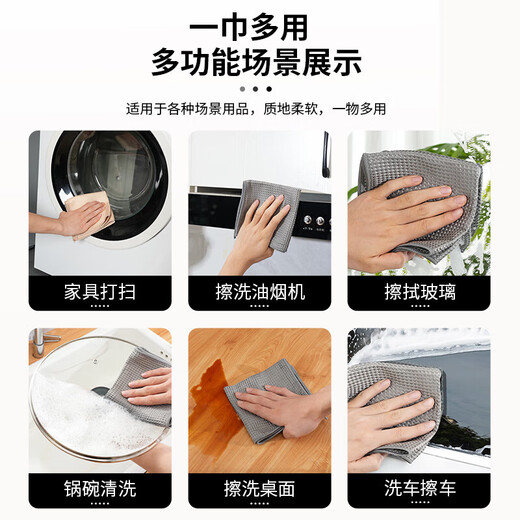 一巾多用
多功能场景展示

适用于各种场景用品，质地柔软，一物多用

家具打扫

擦洗油烟机

擦拭玻璃

锅碗清洗

擦洗桌面

洗车擦车