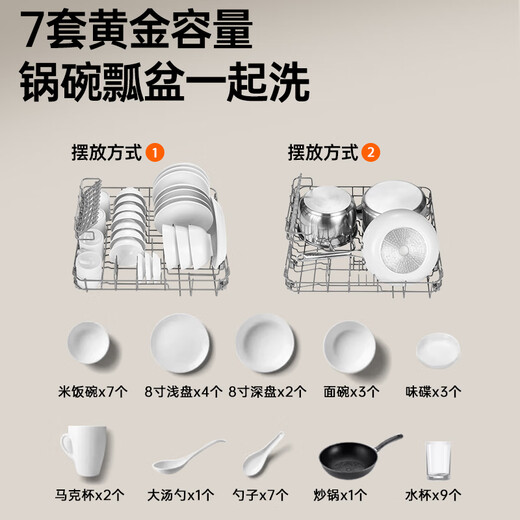 7套黄金容量
锅碗瓢盆一起洗

摆放方式 1

摆放方式 2

米饭碗x7个 8寸浅盘x4个 8寸深盘x2个 面碗x3个 味碟x3个

马克杯x2个 大汤勺x1个 勺子x7个 炒锅x1个 水杯x9个