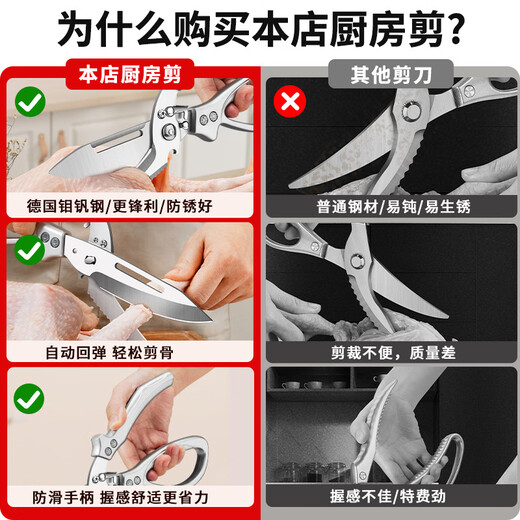 为什么购买本店厨房剪?

本店厨房剪

德国钼钒钢/更锋利/防锈好

自动回弹 轻松剪骨

防滑手柄 握感舒适更省力

其他剪刀

普通钢材/易钝/易生锈

剪裁不便，质量差

握感不佳/特费劲