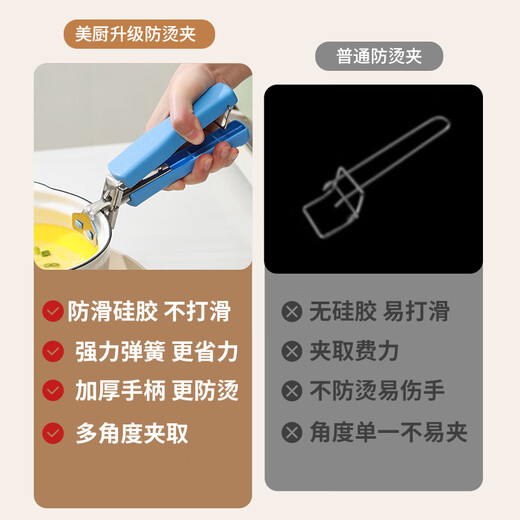 美厨升级防烫夹

防滑硅胶 不打滑

强力弹簧 更省力

加厚手柄 更防烫

多角度夹取

普通防烫夹

无硅胶 易打滑

夹取费力

不防烫易伤手

角度单一不易夹