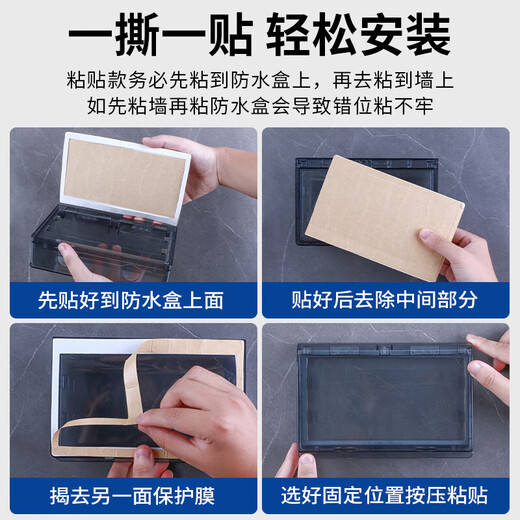 一撕一贴 轻松安装

粘贴款务必先粘到防水盒上，再去粘到墙上
如先粘墙再粘防水盒会导致错位粘不牢

先贴好到防水盒上面

贴好后去除中间部分

揭去另一面保护膜

选好固定位置按压粘贴