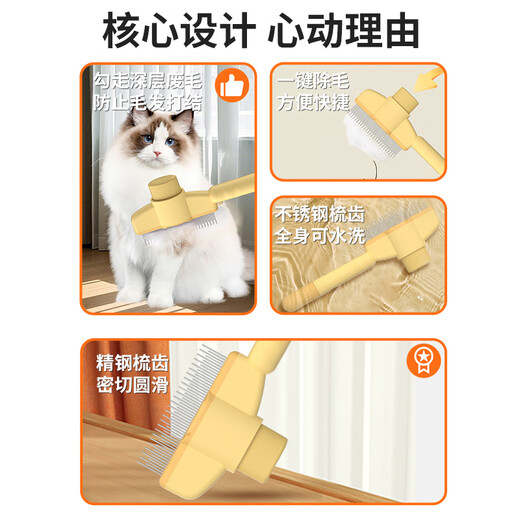 核心设计 心动理由

勾走深层废毛
防止毛发打结

一键除毛
方便快捷

不锈钢梳齿
全身可水洗

精钢梳齿
密切圆滑