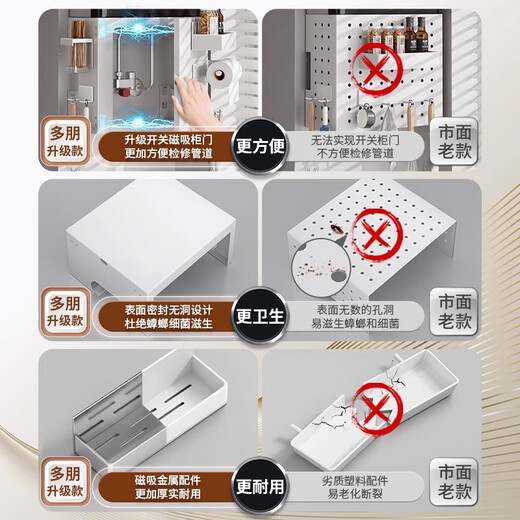 多朋
升级款

升级开关磁吸柜门
更加方便检修管道

更方便

无法实现开关柜门
不方便检修管道

市面
老款

多朋
升级款

表面密封无洞设计
杜绝蟑螂细菌滋生

更卫生

表面无数的孔洞
易滋生蟑螂和细菌

市面
老款

多朋
升级款

磁吸金属配件
更加厚实耐用

更耐用

劣质塑料配件
易老化断裂

市面
老款