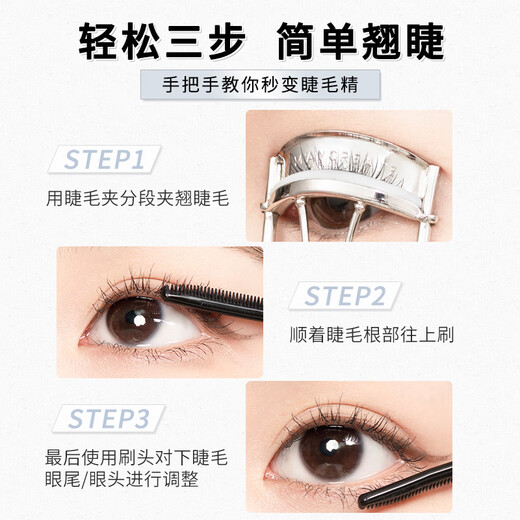 轻松三步 简单翘睫

手把手教你秒变睫毛精

STEP1

用睫毛夹分段夹翘睫毛

STEP2

顺着睫毛根部往上刷

STEP3

最后使用刷头对下睫毛眼尾/眼头进行调整