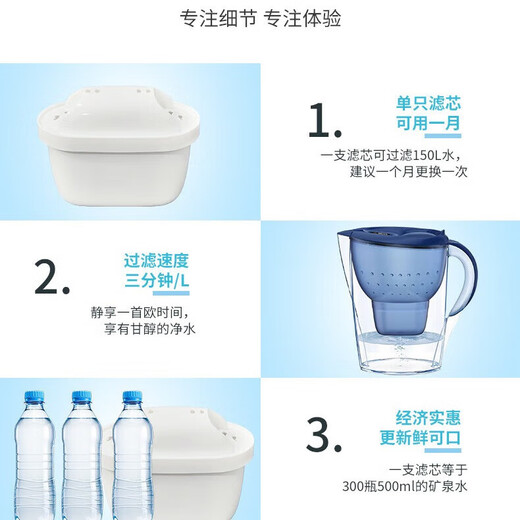 专注细节 专注体验

1.

单只滤芯
可用一月

一支滤芯可过滤150L水，
建议一个月更换一次

2.

过滤速度
三分钟/L

静享一首欧时间，
享有甘醇的净水

3.

经济实惠
更新鲜可口

一支滤芯等于
300瓶500ml的矿泉水