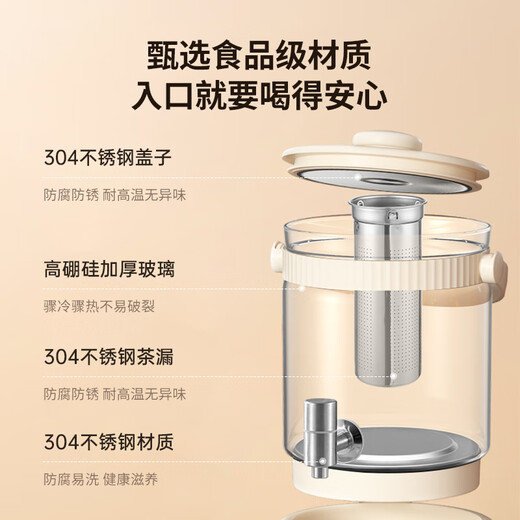 甄选食品级材质
入口就要喝得安心

304不锈钢盖子

防腐防锈 耐高温无异味

高硼硅加厚玻璃

骤冷骤热不易破裂

304不锈钢茶漏

防腐防锈 耐高温无异味

304不锈钢材质

防腐易洗 健康滋养