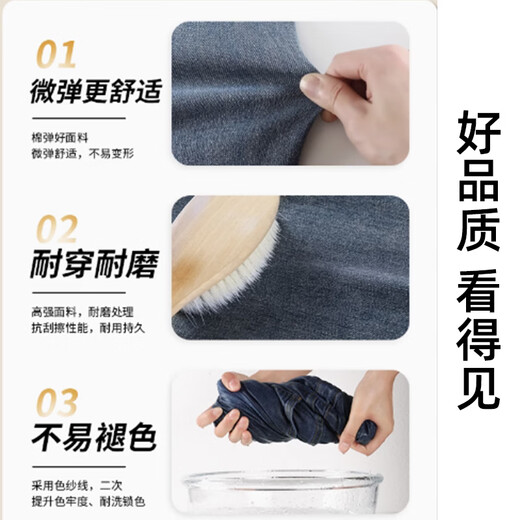 01
微弹更舒适

棉弹好面料
微弹舒适，不易变形

02
耐穿耐磨

高强面料，耐磨处理
抗刮擦性能，耐用持久

03
不易褪色

采用色纱线，二次
提升色牢度、耐洗锁色

好品质 看得见