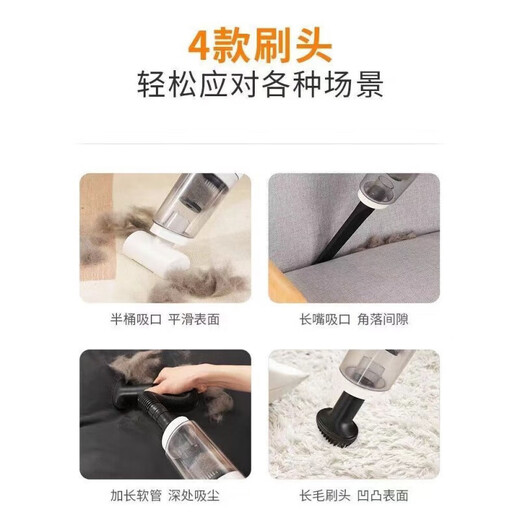 4款刷头
轻松应对各种场景

半桶吸口 平滑表面

长嘴吸口 角落间隙

加长软管 深处吸尘

长毛刷头 凹凸表面