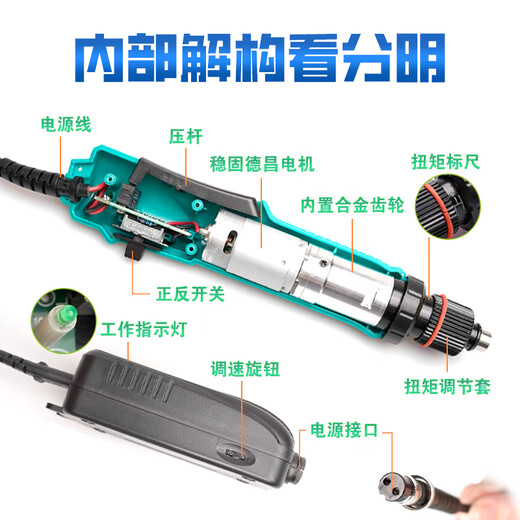 内部解构看分明

电源线

压杆

稳固德昌电机

扭矩标尺

内置合金齿轮

正反开关

工作指示灯

调速旋钮

扭矩调节套

电源接口