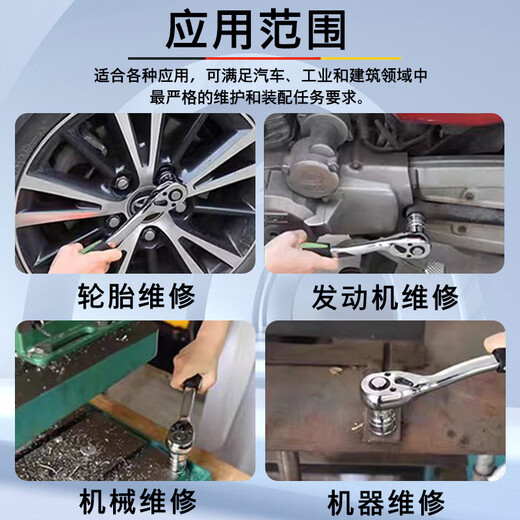 应用范围

适合各种应用，可满足汽车、工业和建筑领域中最严格的维护和装配任务要求。

轮胎维修

发动机维修

机械维修

机器维修