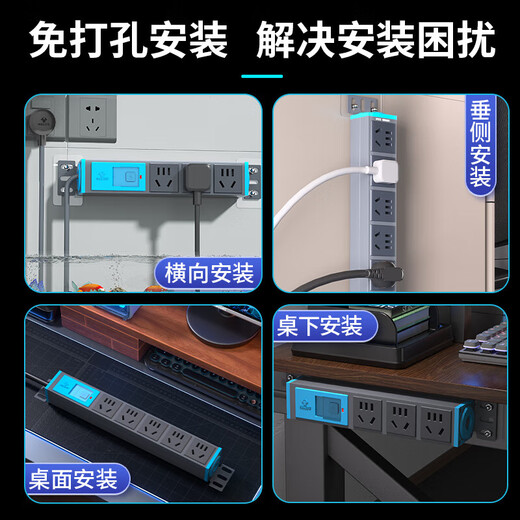 免打孔安装 解决安装困扰

横向安装

垂侧安装

桌面安装

桌下安装