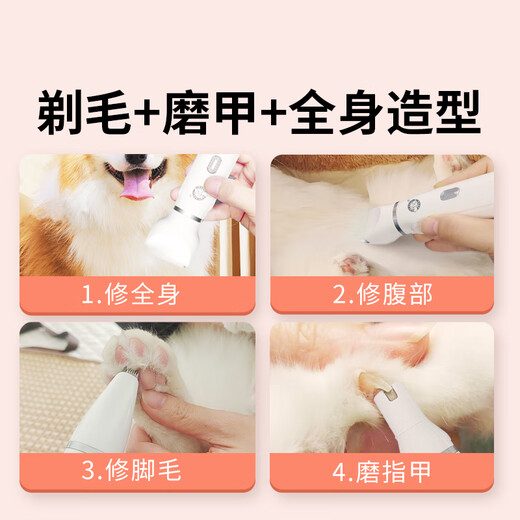 剃毛+磨甲+全身造型

1.修全身

2.修腹部

3.修脚毛

4.磨指甲