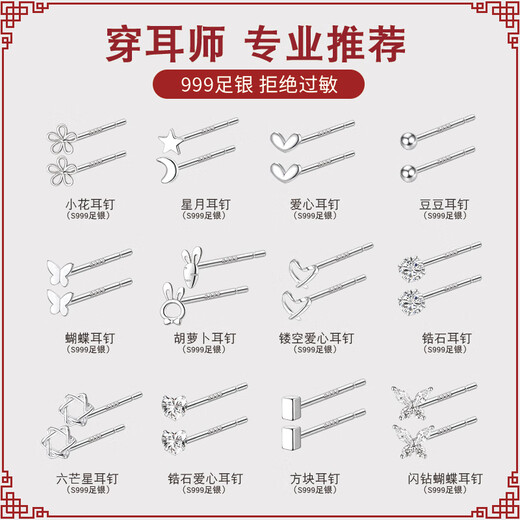 穿耳师 专业推荐

999足银 拒绝过敏

小花耳钉
(S999足银)

星月耳钉
(S999足银)

爱心耳钉
(S999足银)

豆豆耳钉
(S999足银)

蝴蝶耳钉
(S999足银)

胡萝卜耳钉
(S999足银)

镂空爱心耳钉
(S999足银)

锆石耳钉
(S999足银)

六芒星耳钉
(S999足银)

锆石爱心耳钉
(S999足银)

方块耳钉
(S999足银)

闪钻蝴蝶耳钉
(S999足银)