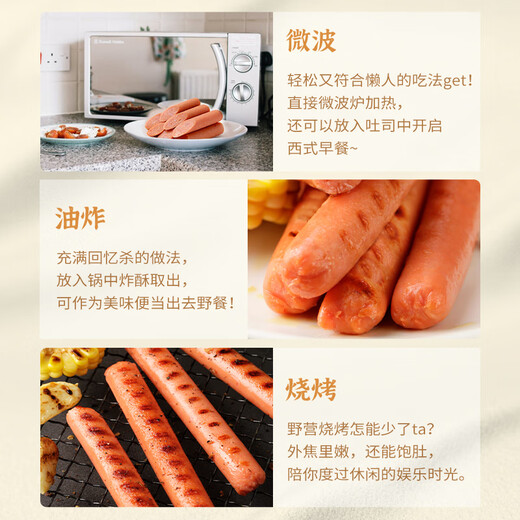 Russell Hobbs

微波

轻松又符合懒人的吃法get!
直接微波炉加热，
还可以放入吐司中开启
西式早餐~

油炸

充满回忆杀的做法，
放入锅中炸酥取出，
可作为美味便当出去野餐!

烧烤

野营烧烤怎能少了ta?
外焦里嫩，还能饱肚，
陪你度过休闲的娱乐时光。