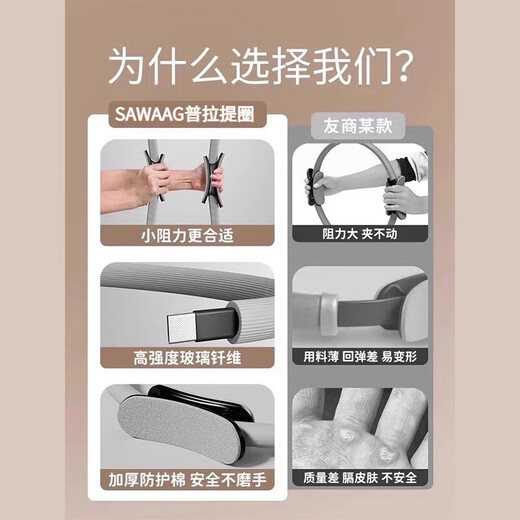 为什么选择我们?

SAWAAG普拉提圈

小阻力更合适

高强度玻璃钎维

加厚防护棉 安全不磨手

友商某款

阻力大 夹不动

用料薄 回弹差 易变形

质量差 膈皮肤 不安全