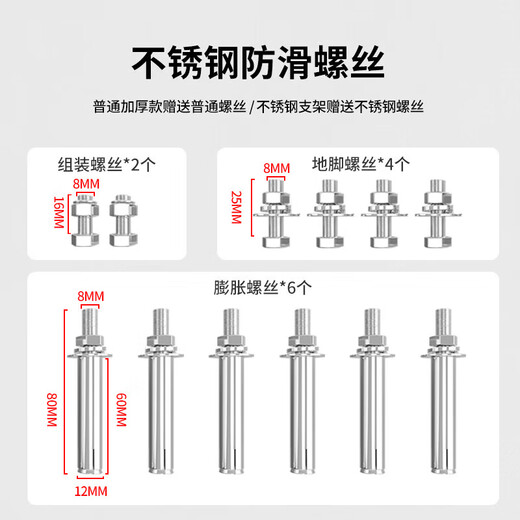 不锈钢防滑螺丝

普通加厚款赠送普通螺丝 / 不锈钢支架赠送不锈钢螺丝

组装螺丝*2个

8MM

16MM

地脚螺丝*4个

8MM

25MM

膨胀螺丝*6个

8MM

80MM

60MM

12MM