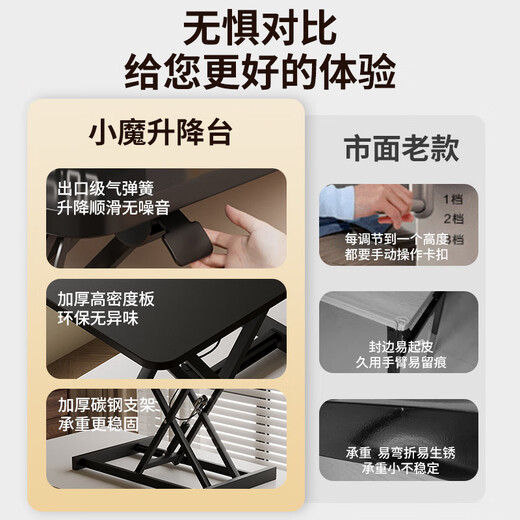 无惧对比
给您更好的体验

小魔升降台

出口级气弹簧
升降顺滑无噪音

加厚高密度板
环保无异味

加厚碳钢支架
承重更稳固

市面老款

1档
2档
3档
每调节到一个高度
都要手动操作卡扣

封边易起皮
久用手臂易留痕

承重 易弯折易生锈
承重小不稳定