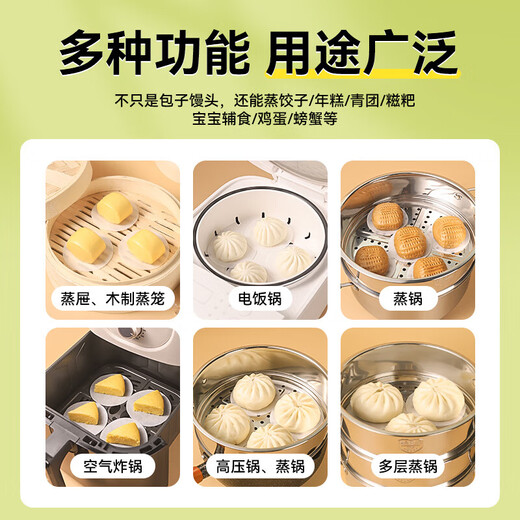 多种功能 用途广泛

不只是包子馒头，还能蒸饺子/年糕/青团/糍粑
宝宝辅食/鸡蛋/螃蟹等

蒸屉、木制蒸笼

电饭锅

蒸锅

空气炸锅

高压锅、蒸锅

多层蒸锅