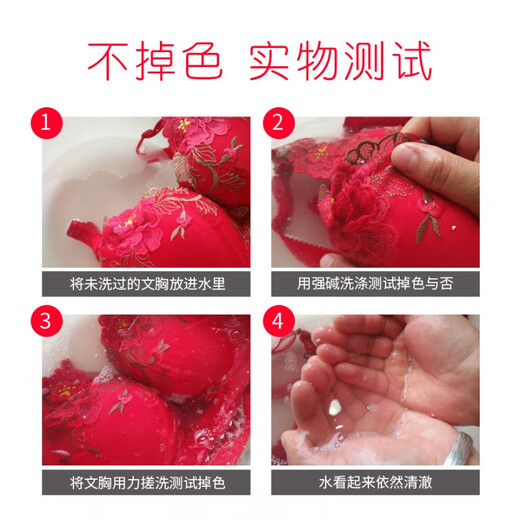 不掉色 实物测试

1

将未洗过的文胸放进水里

2

用强碱洗涤测试掉色与否

3

将文胸用力搓洗测试掉色

4

水看起来依然清澈